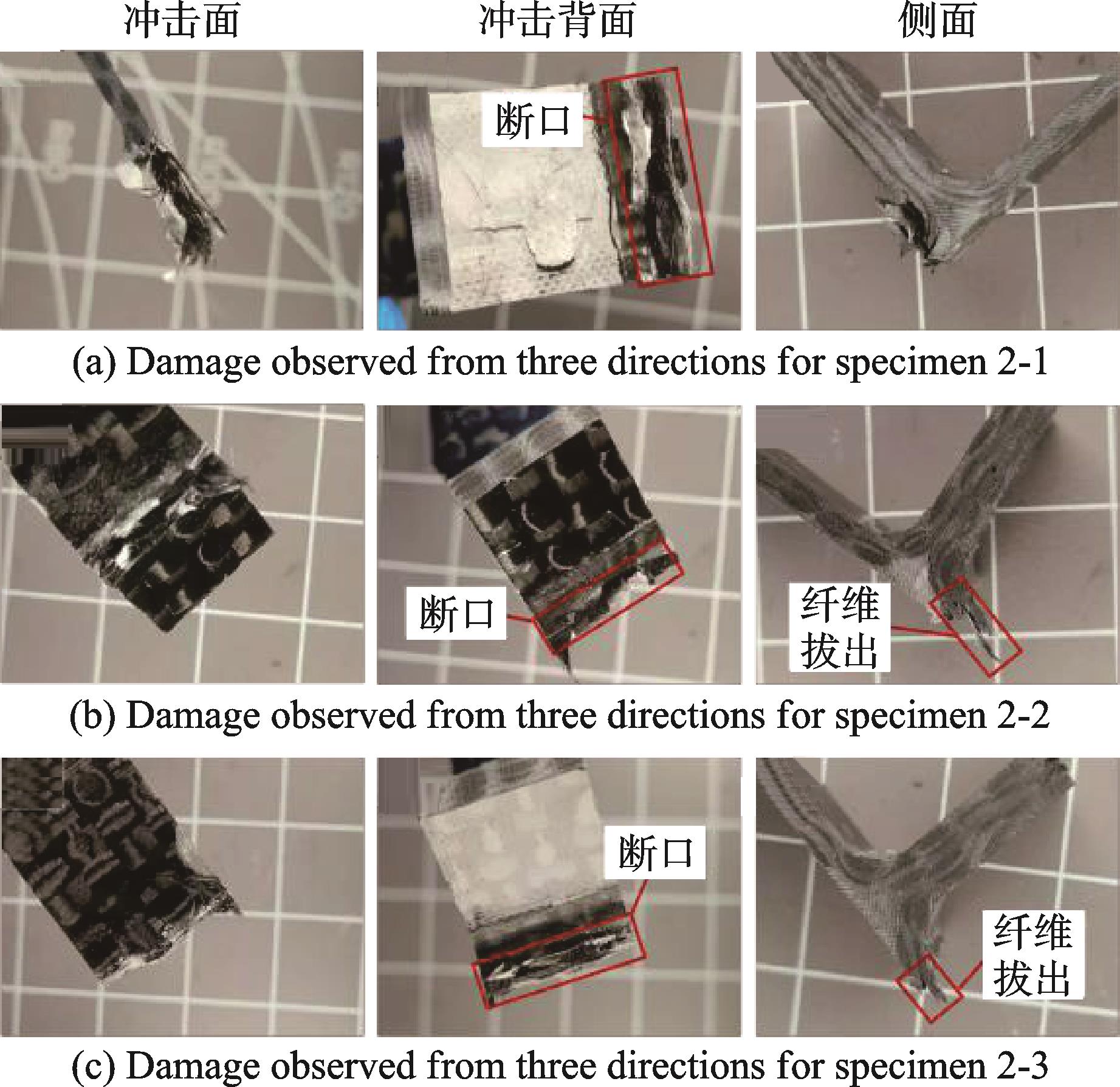 冲击面

冲击背面

侧面

断口

(a) Damage observed from three directions for specimen 2-1

断口

纤维拔出

(b) Damage observed from three directions for specimen 2-2

断口

纤维拔出

(c) Damage observed from three directions for specimen 2-3