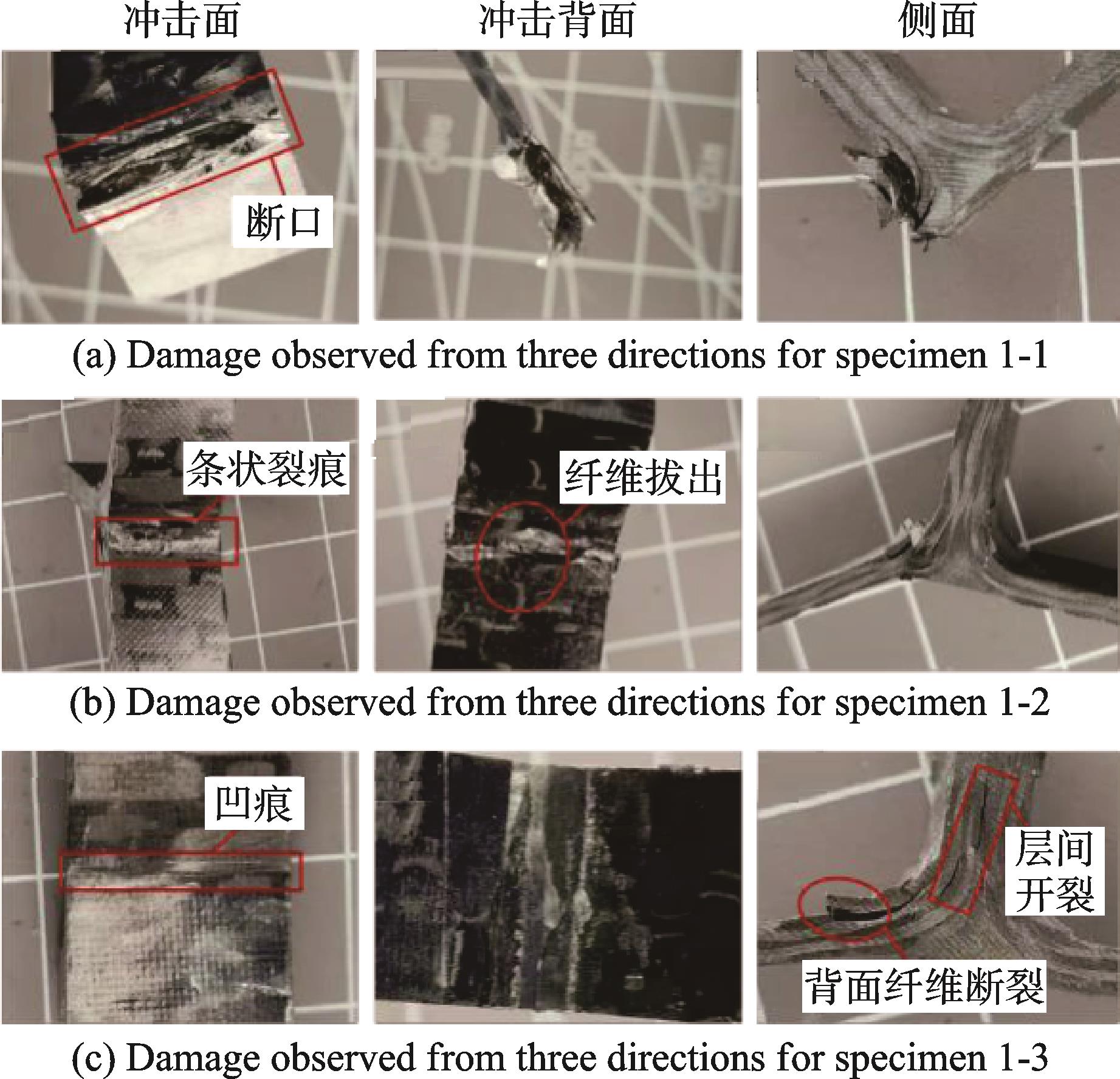 冲击面 冲击背面 侧面

断口

(a) Damage observed from three directions for specimen 1-1

条状裂痕

纤维拔出

(b) Damage observed from three directions for specimen 1-2

凹痕

层间开裂

背面纤维断裂

(c) Damage observed from three directions for specimen 1-3