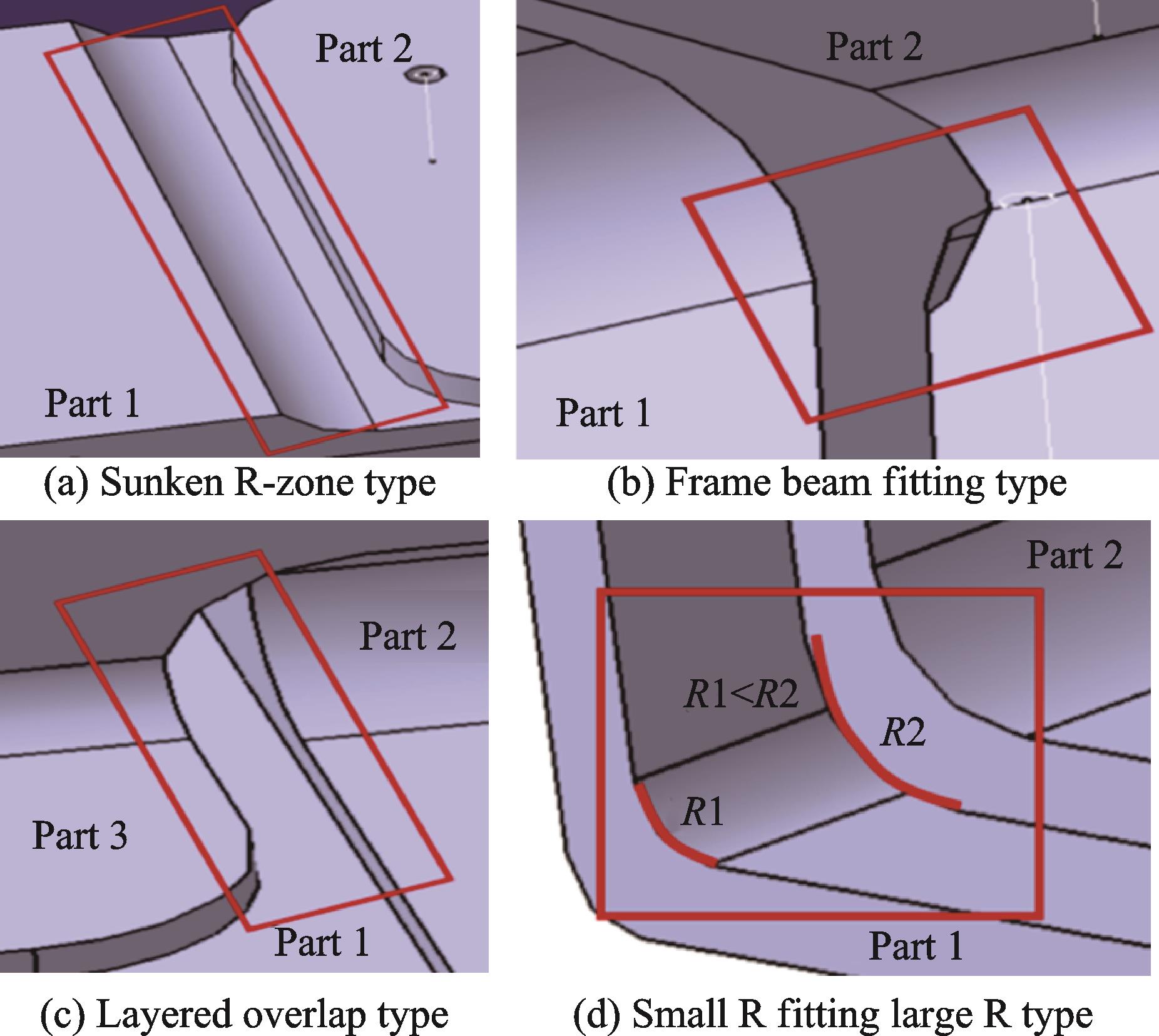 Part 2

Part 1

(a) Sunken R-zone type

Part 2

Part 1

(b) Frame beam fitting type

Part 2

Part 3

Part 1

(c) Layered overlap type

Part 2

$R1<R2$

$R2$

$R1$

Part 1

(d) Small R fitting large R type