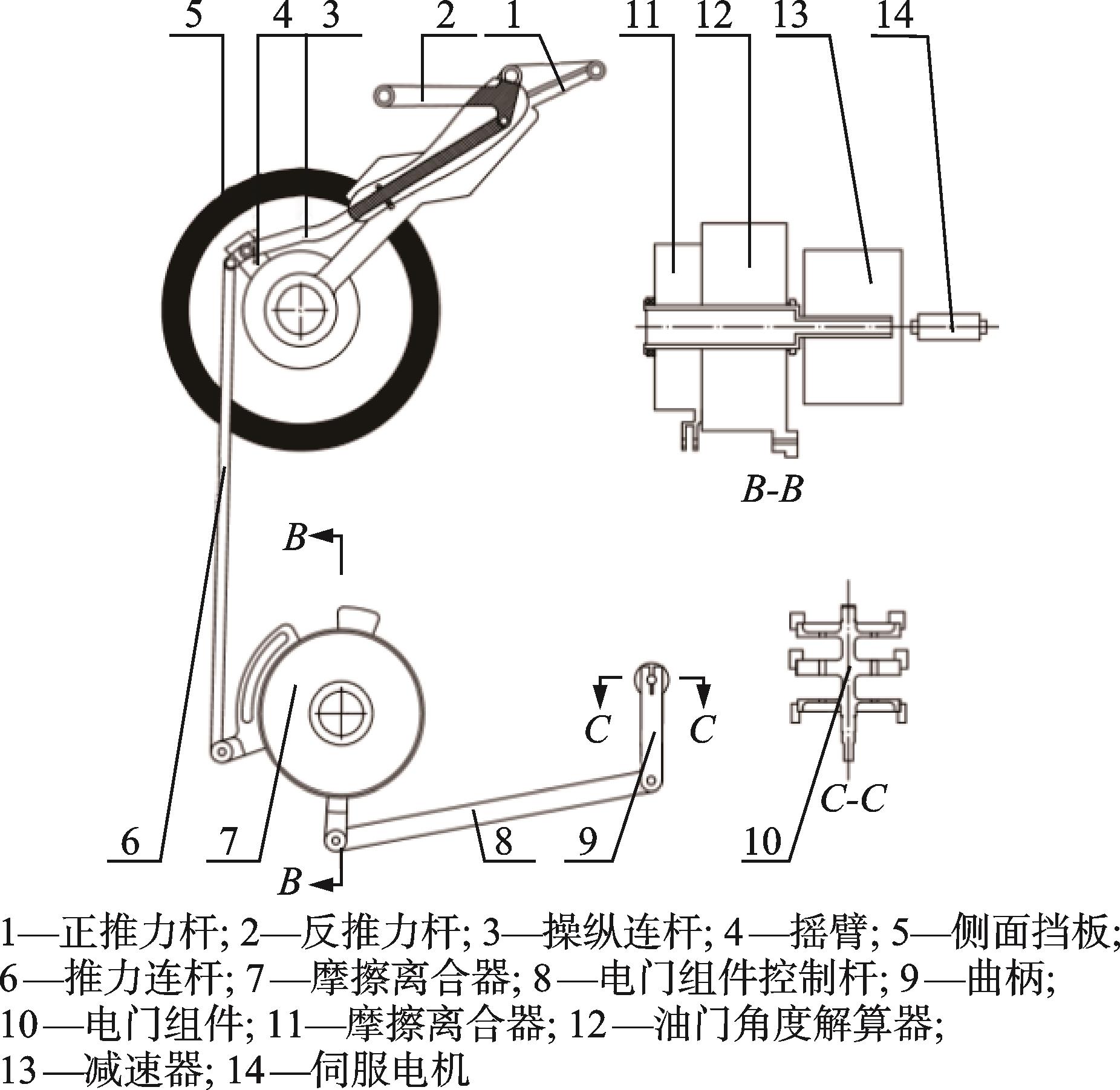 5 4 3 2 1 11 12 13 14

B-B

B

C C

C-C

6 7 8 9 10

B

1—正推力杆; 2—反推力杆; 3—操纵连杆; 4—摇臂; 5—侧面挡板; 6—推力连杆; 7—摩擦离合器; 8—电门组件控制杆; 9—曲柄; 10—电门组件; 11—摩擦离合器; 12—油门角度解算器; 13—减速器; 14—伺服电机